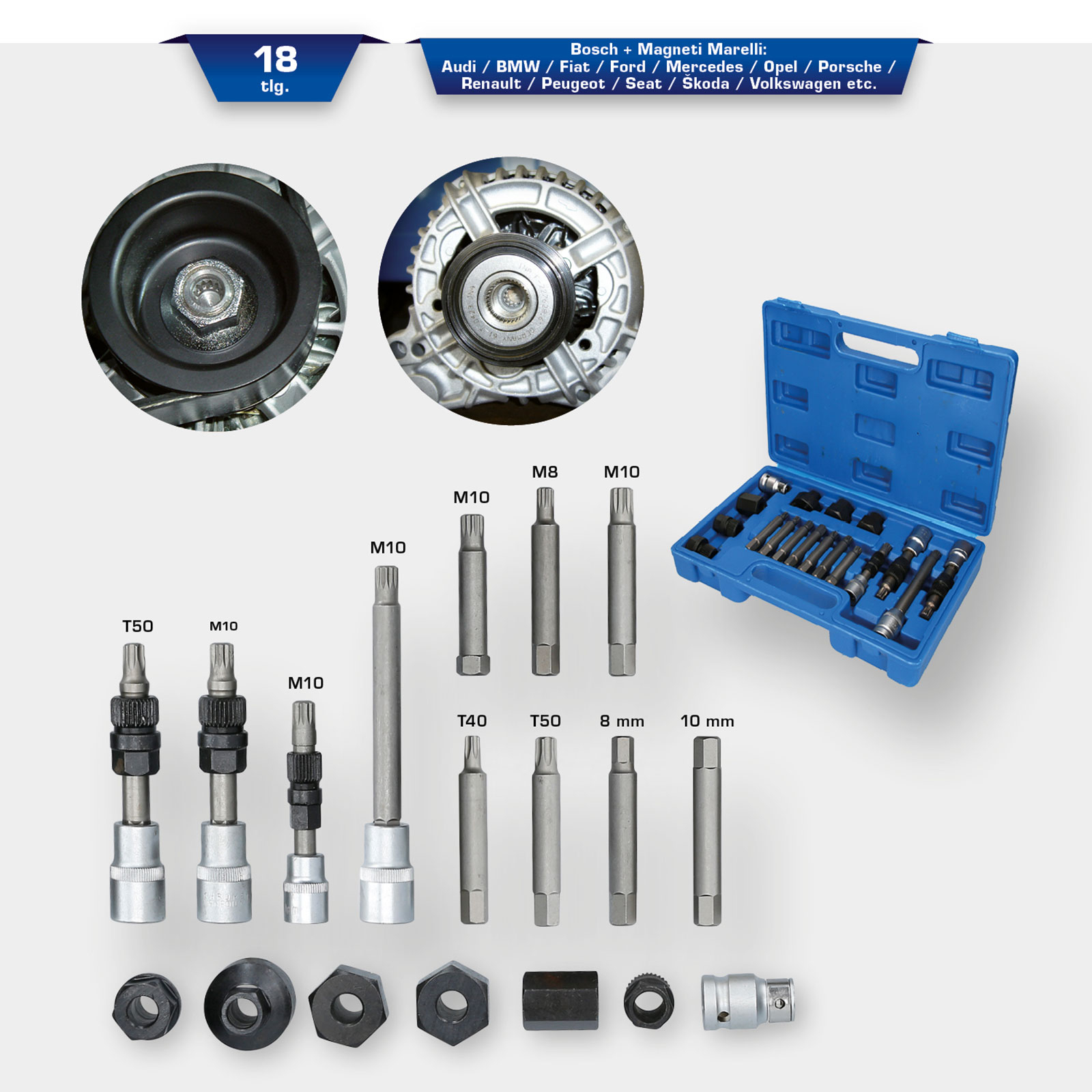 18
tlg.

Bosch + Magneti Marelli:
Audi / BMW / Fiat / Ford / Mercedes / Opel / Porsche / Renault / Peugeot / Seat / Škoda / Volkswagen etc.

M8 M10
M10
M10
T50 M10
M10
T40 T50 8 mm 10 mm