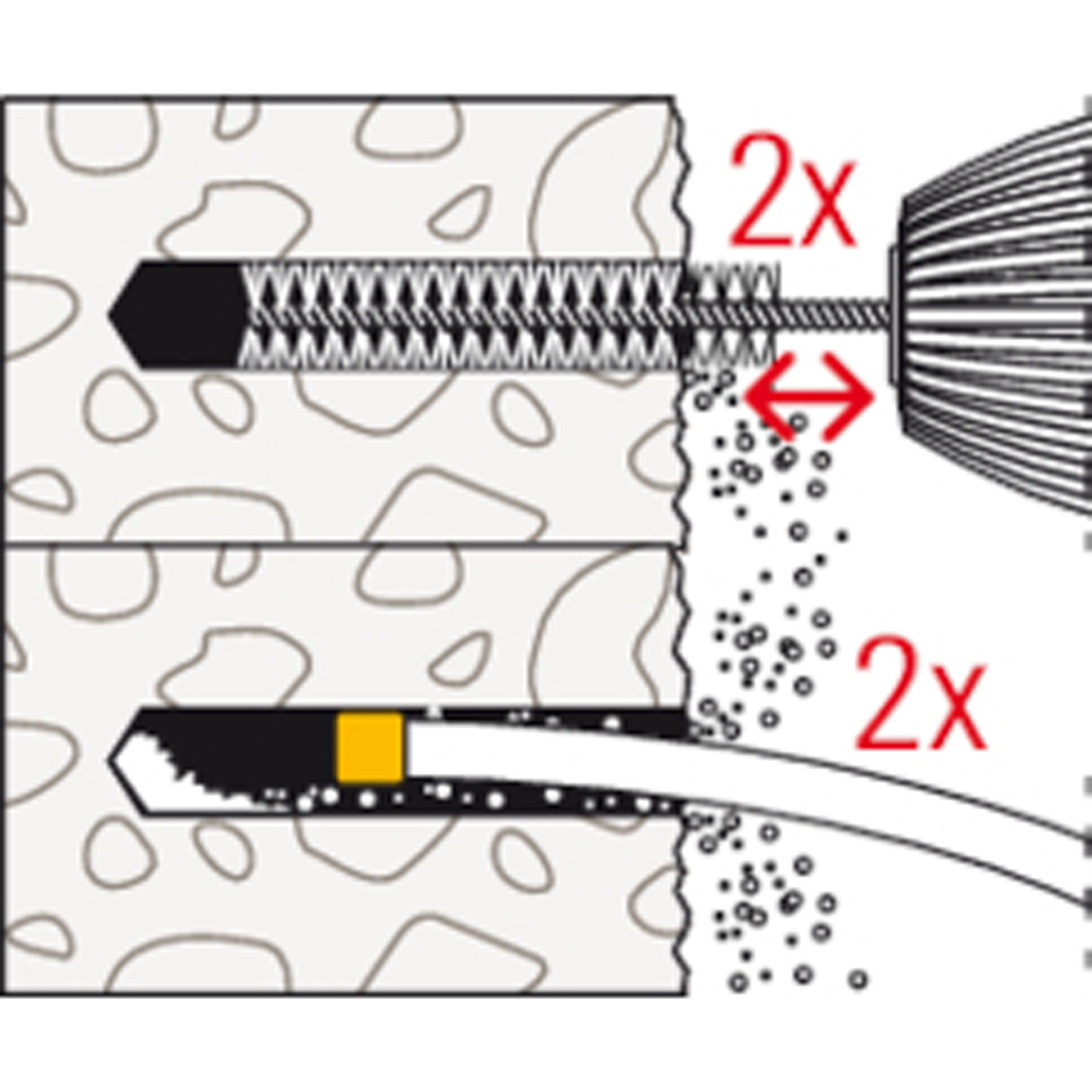 2x

2x