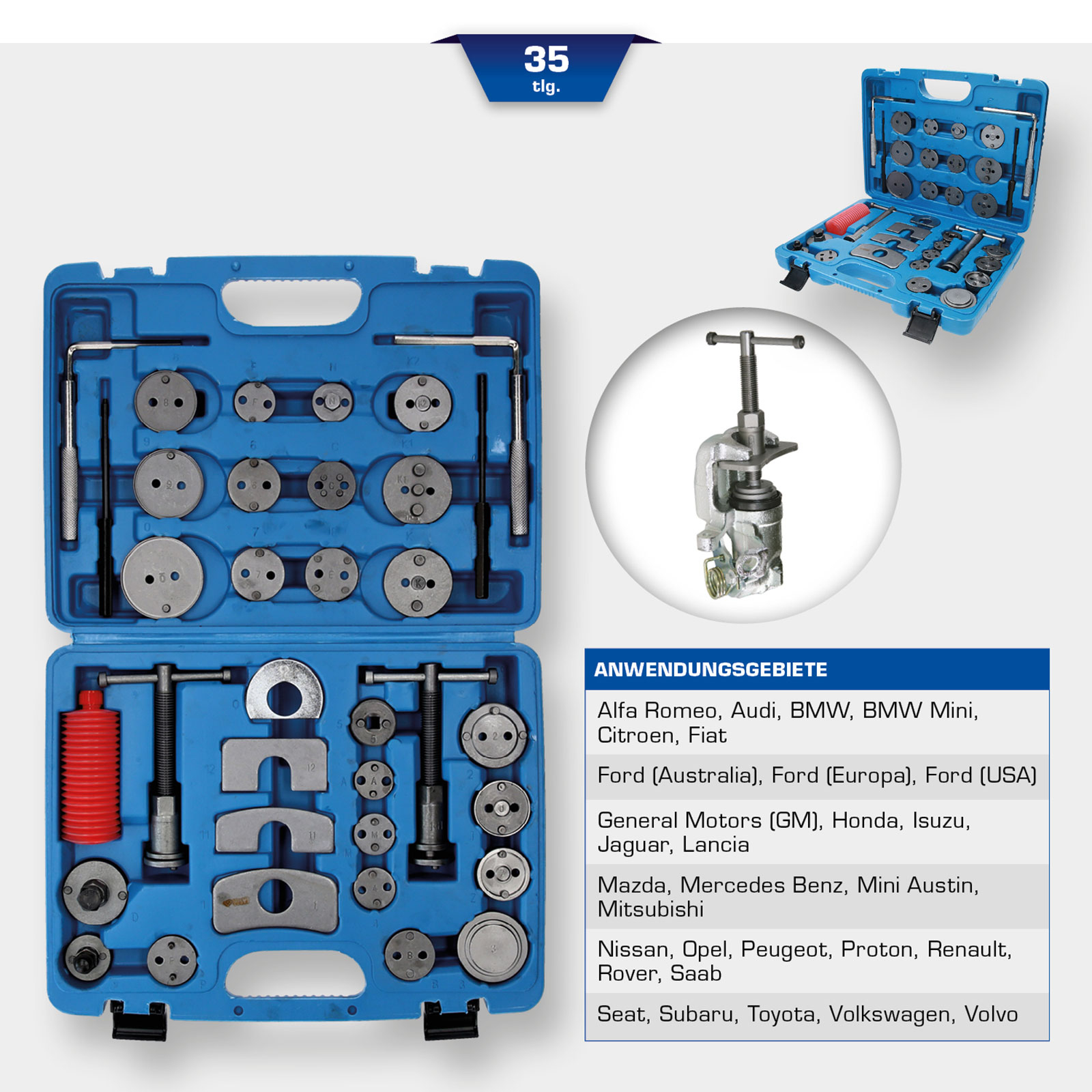 35
tlg.

| ANWENDUNGSGEBIETE |
|---|
| Alfa Romeo, Audi, BMW, BMW Mini, Citroen, Fiat |
| Ford (Australia), Ford (Europa), Ford (USA) |
| General Motors (GM), Honda, Isuzu, Jaguar, Lancia |
| Mazda, Mercedes Benz, Mini Austin, Mitsubishi |
| Nissan, Opel, Peugeot, Proton, Renault, Rover, Saab |
| Seat, Subaru, Toyota, Volkswagen, Volvo |