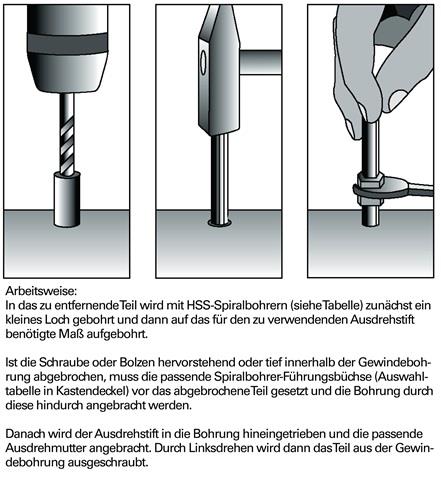 Arbeitsweise:
In das zu entfernende Teil wird mit HSS-Spiralbohrern (siehe Tabelle) zunächst ein kleines Loch gebohrt und dann auf das für den zu verwendenden Ausdrehstift benötigte Maß aufgebohrt.

Ist die Schraube oder Bolzen hervorstehend oder tief innerhalb der Gewindebohrung abgebrochen, muss die passende Spiralbohrer-Führungsbüchse (Auswahltabelle in Kastendeckel) vor das abgebrochene Teil gesetzt und die Bohrung durch diese hindurch angebracht werden.

Danach wird der Ausdrehstift in die Bohrung hineingetrieben und die passende Ausdrehmutter angebracht. Durch Linksdrehen wird dann das Teil aus der Gewindebohrung ausgeschraubt.